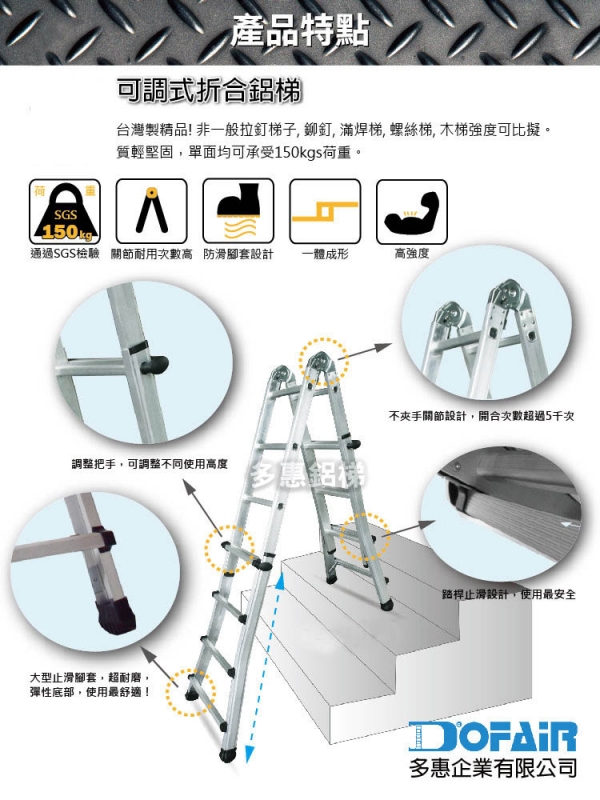 產品特點

可調式折合鋁梯

台灣製精品! 非一般拉釘梯子, 鉚釘, 滿焊梯, 螺絲梯, 木梯強度可比擬。
質輕堅固，單面均可承受150kgs荷重。

荷 重 SGS 150kg

通過SGS檢驗 關節耐用次數高 防滑腳套設計 一體成形 高強度

不夾手關節設計，開合次數超過5千次

調整把手，可調整不同使用高度

多惠鋁梯

踏桿止滑設計，使用最安全

大型止滑腳套，超耐磨，彈性底部，使用最舒適！

DOFAIR
多惠企業有限公司