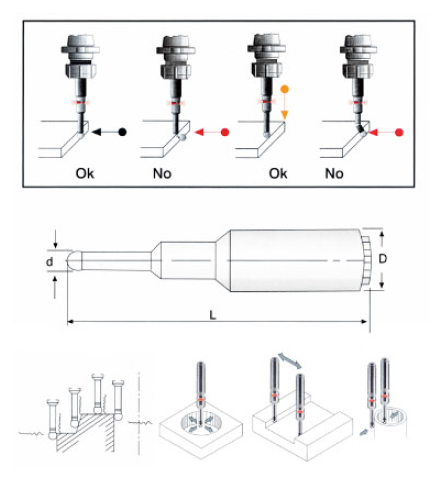 Ok No Ok No

d

D

L