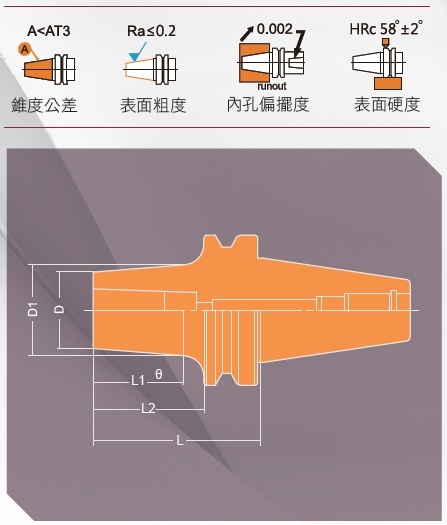 A<AT3
A
錐度公差

Ra≤0.2
表面粗度

0.002
runout
內孔偏擺度

HRc 58°±2°
表面硬度

D1
D
L1
θ
L2
L