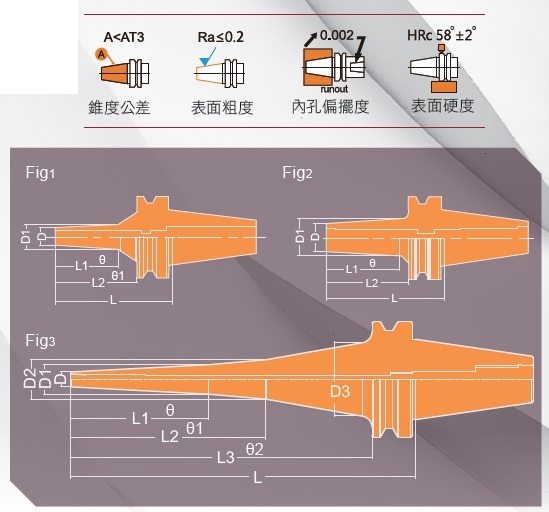 A<AT3

A

錐度公差

Ra≤0.2

表面粗度

0.002

runout

內孔偏擺度

HRc 58°±2°

表面硬度

Fig1

D1 D

L1 θ

L2 θ1

L

Fig2

D1 D

L1 θ

L2

L

Fig3

D2 D1 D

D3

L1 θ

L2 θ1

L3 θ2

L